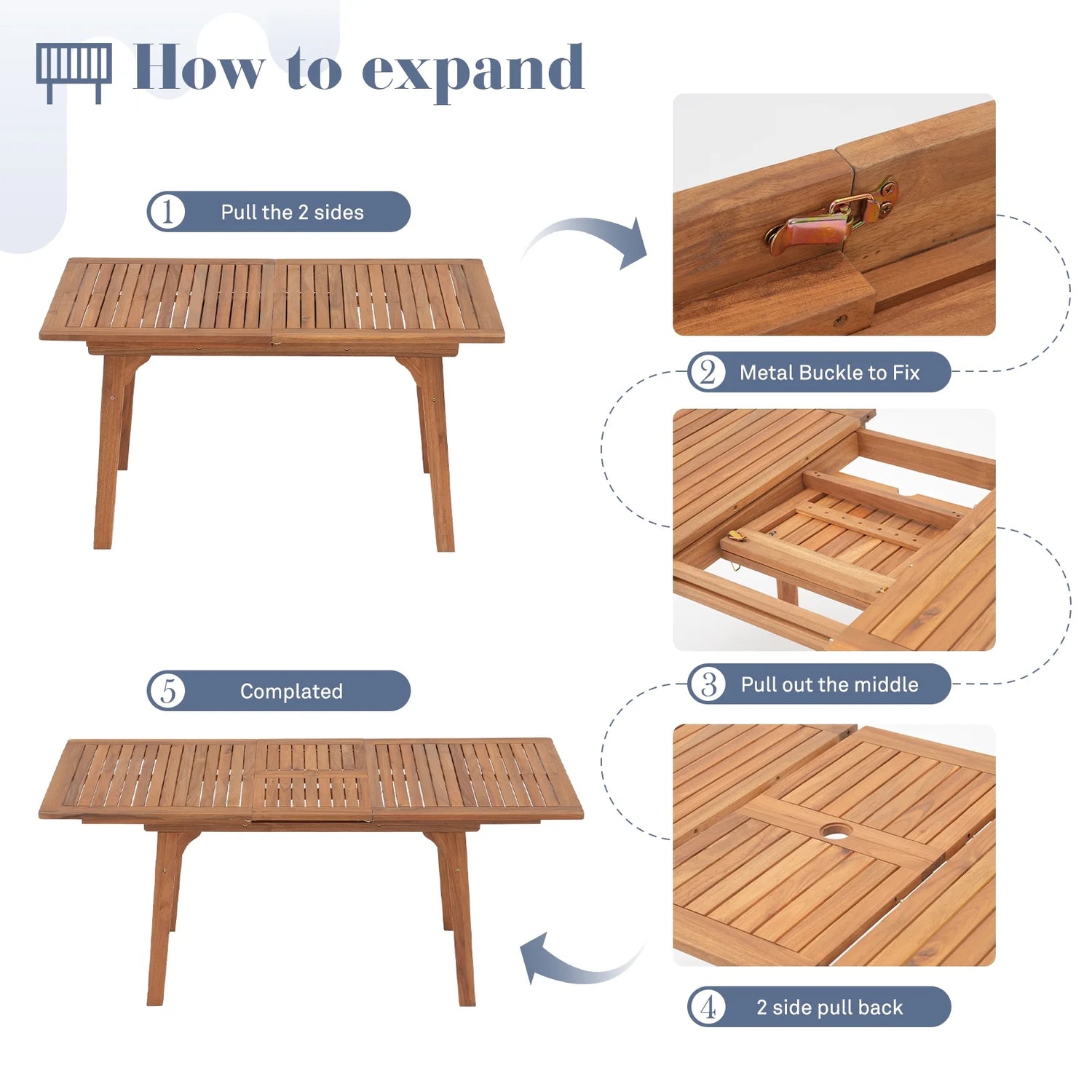 How to expand

1 Pull the 2 sides

2 Metal Buckle to Fix

3 Pull out the middle

4 2 side pull back

5 Complated