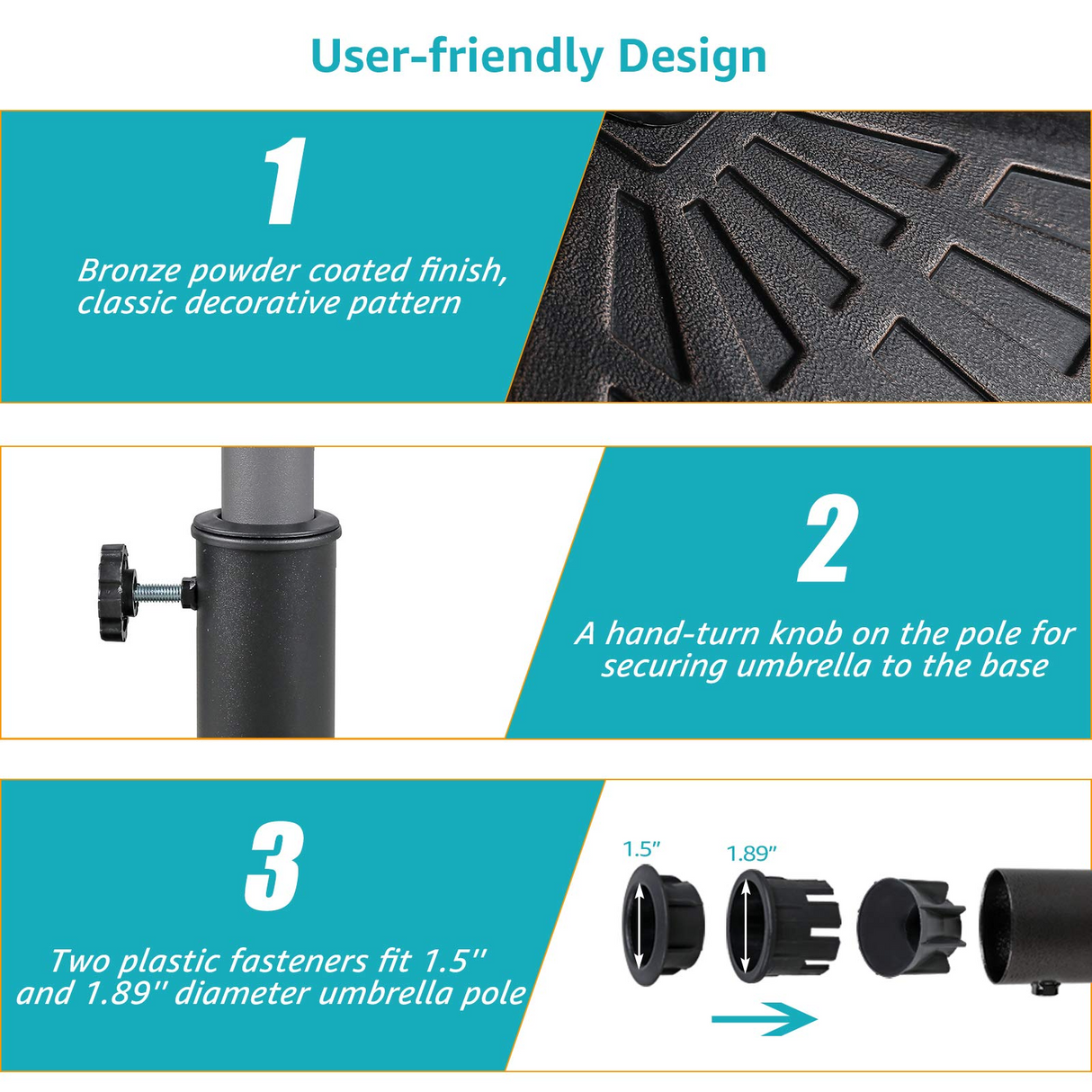 User-friendly Design

1

Bronze powder coated finish, classic decorative pattern

2

A hand-turn knob on the pole for securing umbrella to the base

3

Two plastic fasteners fit 1.5'' and 1.89'' diameter umbrella pole

1.5"

1.89"