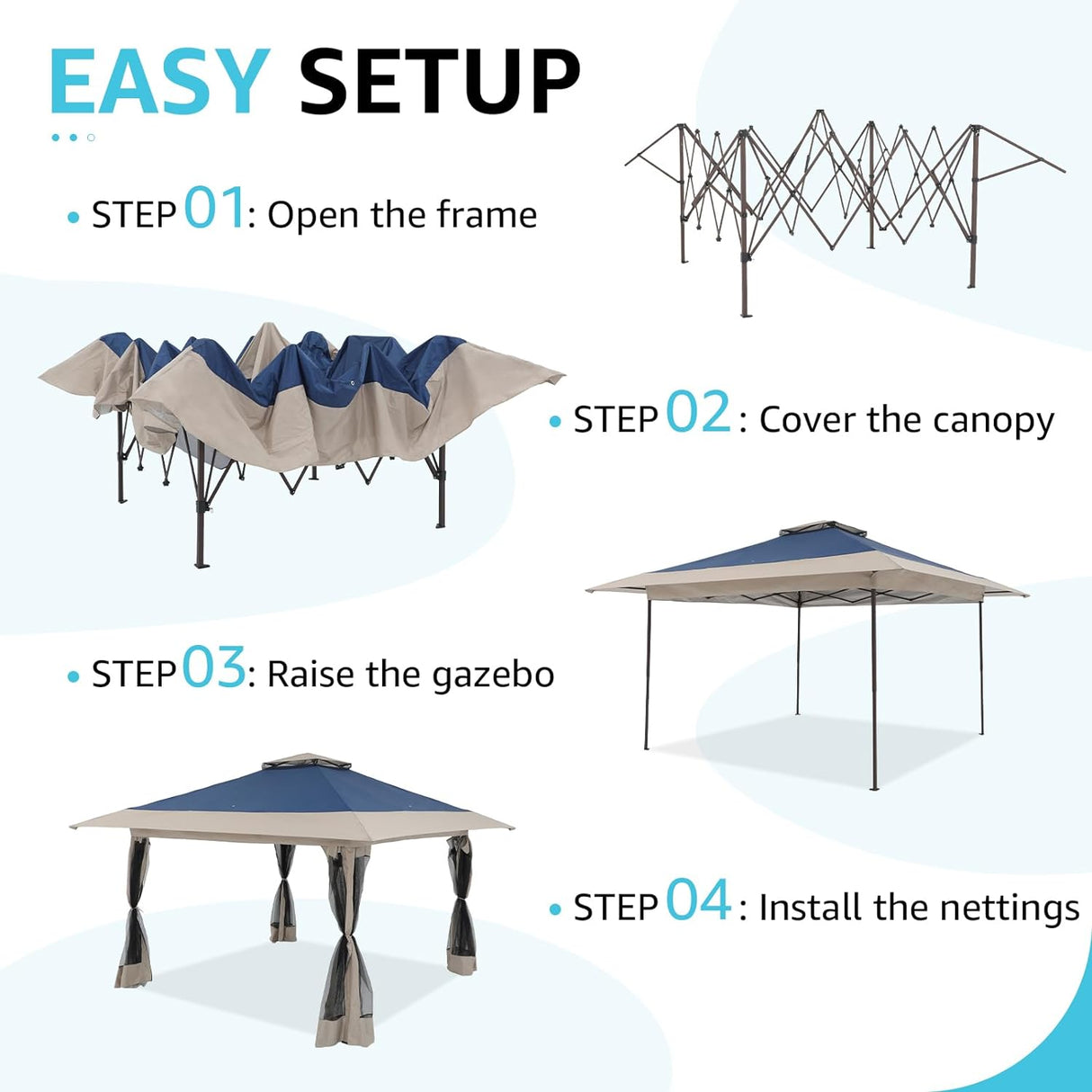 EASY SETUP

• STEP 01: Open the frame

• STEP 02: Cover the canopy

• STEP 03: Raise the gazebo

• STEP 04: Install the nettings