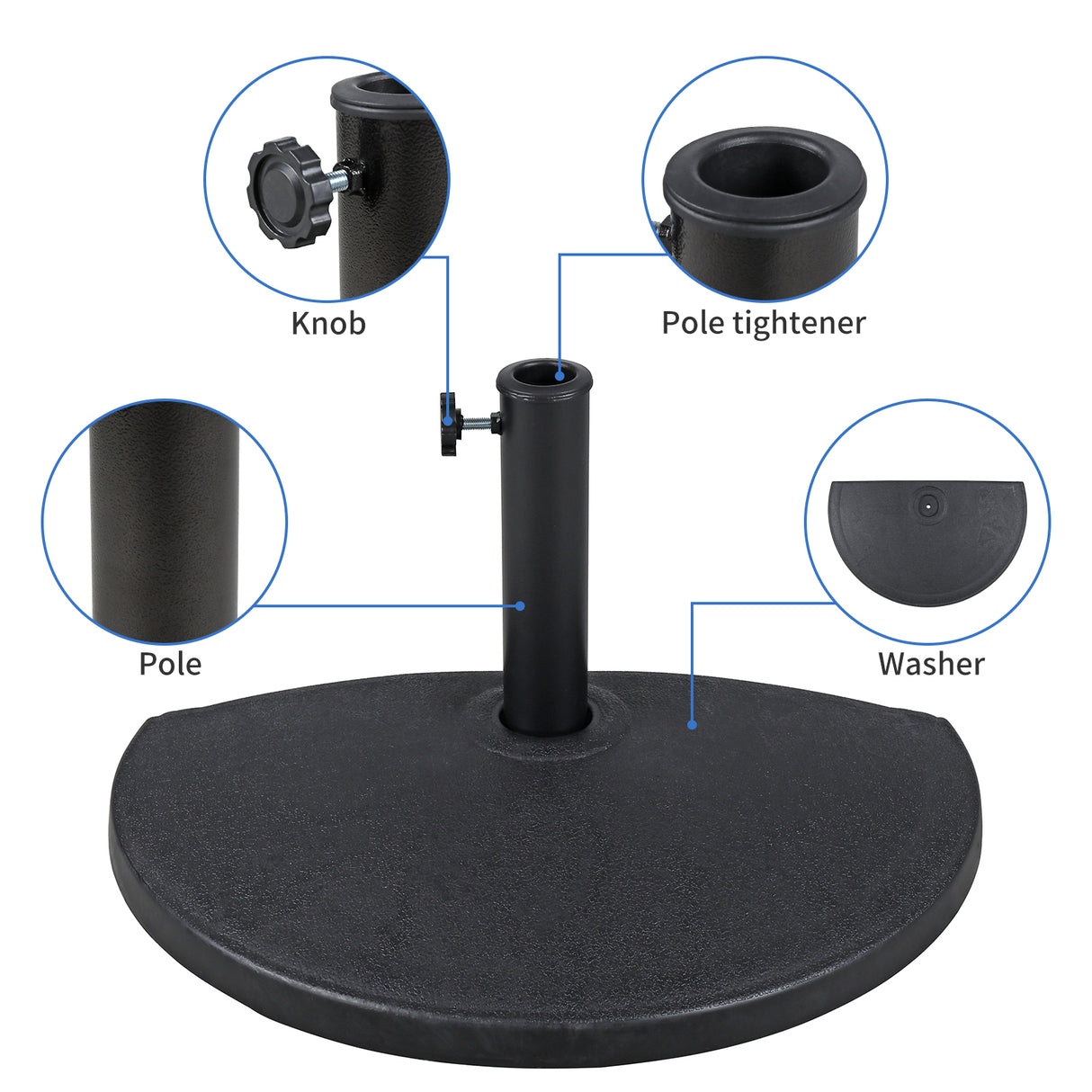 Knob

Pole tightener

Pole

Washer