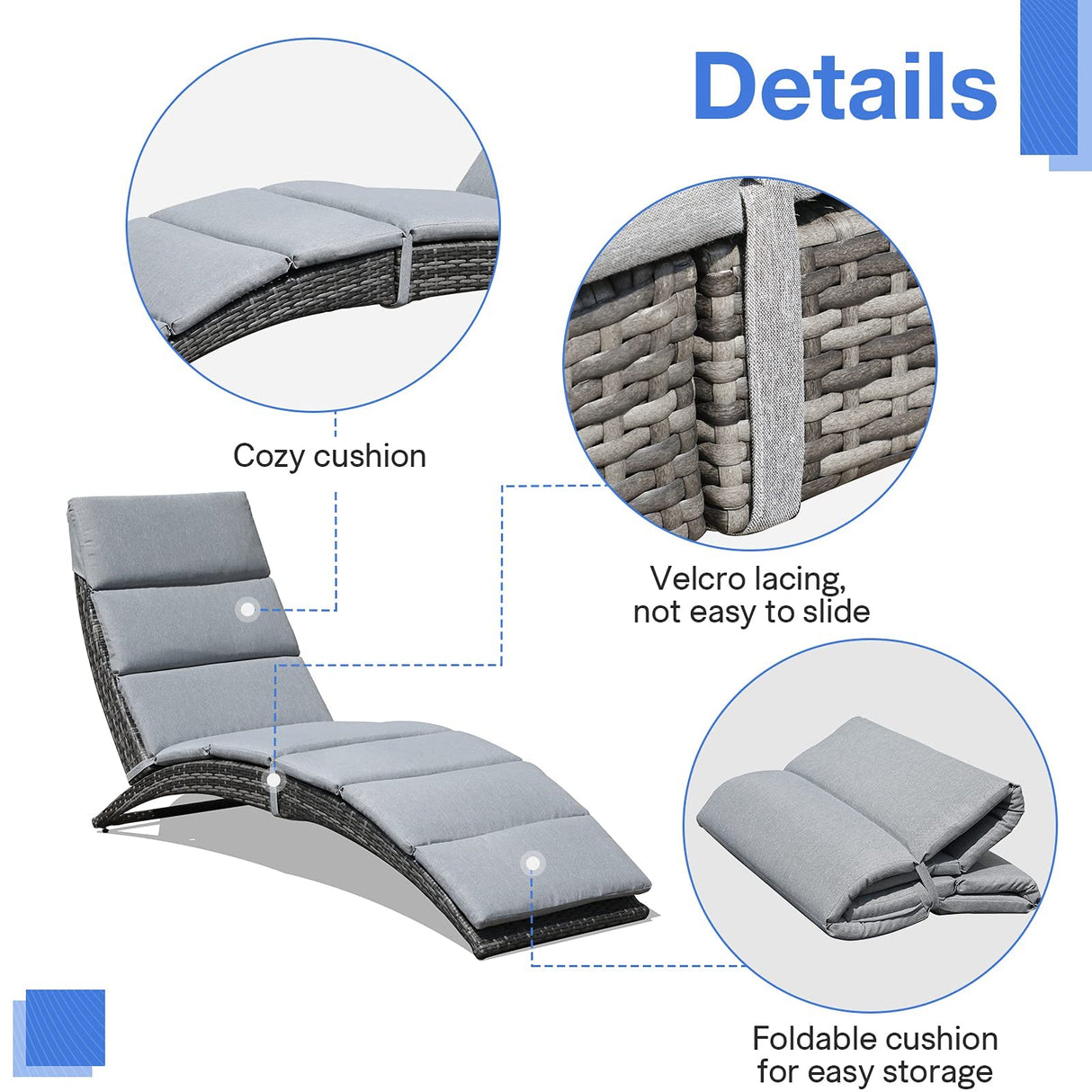 Details

Cozy cushion

Velcro lacing, not easy to slide

Foldable cushion for easy storage